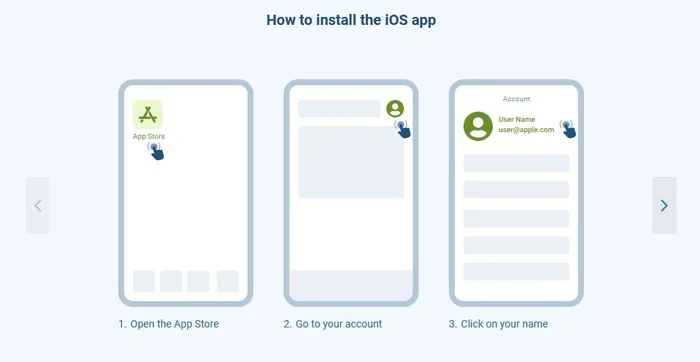 How to install the iOS app

App Store

1. Open the App Store

2. Go to your account

Account

User Name
user@apple.com

3. Click on your name